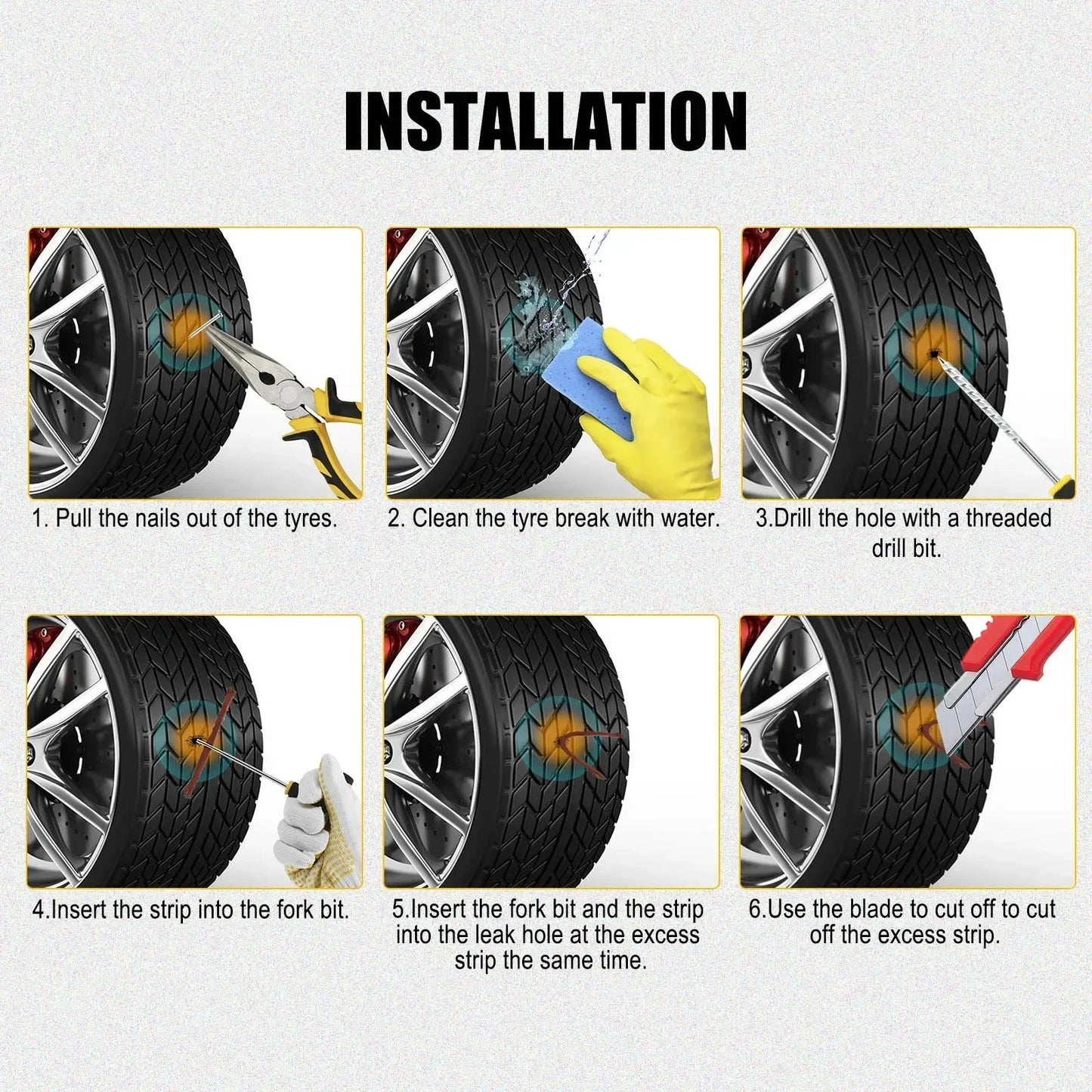 INSTALLATION

1. Pull the nails out of the tyres.

2. Clean the tyre break with water.

3.Drill the hole with a threaded drill bit.

4.Insert the strip into the fork bit.

5.Insert the fork bit and the strip into the leak hole at the excess strip the same time.

6.Use the blade to cut off to cut off the excess strip.